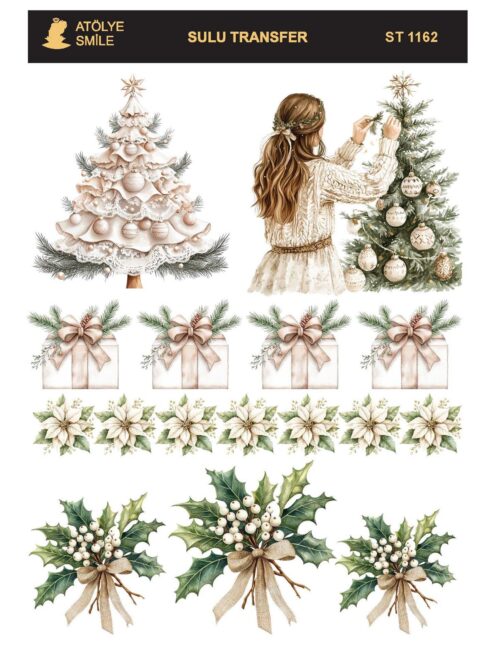 ATÖLYE SMİLE

SULU TRANSFER

ST 1162